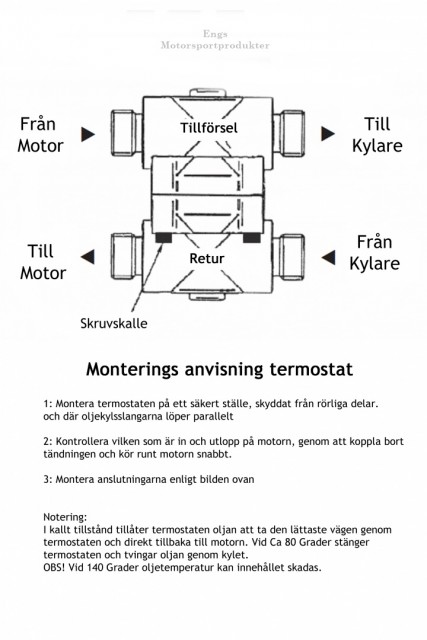 Engs
Motorsportprodukter

Från Motor

Tillförsel

Till Kylare

Till Motor

Retur

Från Kylare

Skruvskalle

Monterings anvisning termostat

1: Montera termostaten på ett säkert ställe, skyddat från rörliga delar. och där oljekylsslangarna löper parallelt

2: Kontrollera vilken som är in och utlopp på motorn, genom att koppla bort tändningen och kör runt motorn snabbt.

3: Montera anslutningarna enligt bilden ovan

Notering:
I kallt tillstånd tillåter termostaten oljan att ta den lättaste vägen genom termostaten och direkt tillbaka till motorn. Vid Ca 80 Grader stänger termostaten och tvingar oljan genom kylet.
OBS! Vid 140 Grader oljetemperatur kan innehållet skadas.